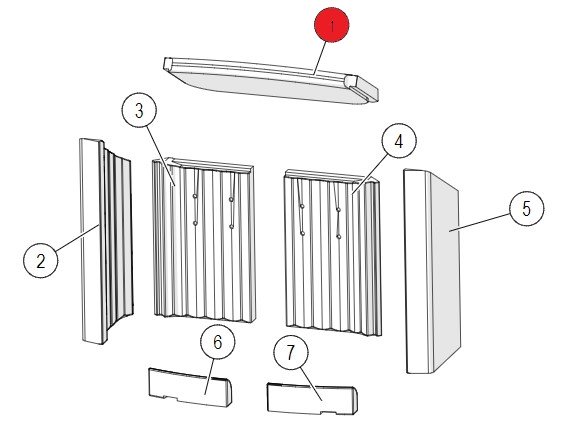 1
3
4
2
5
6
7