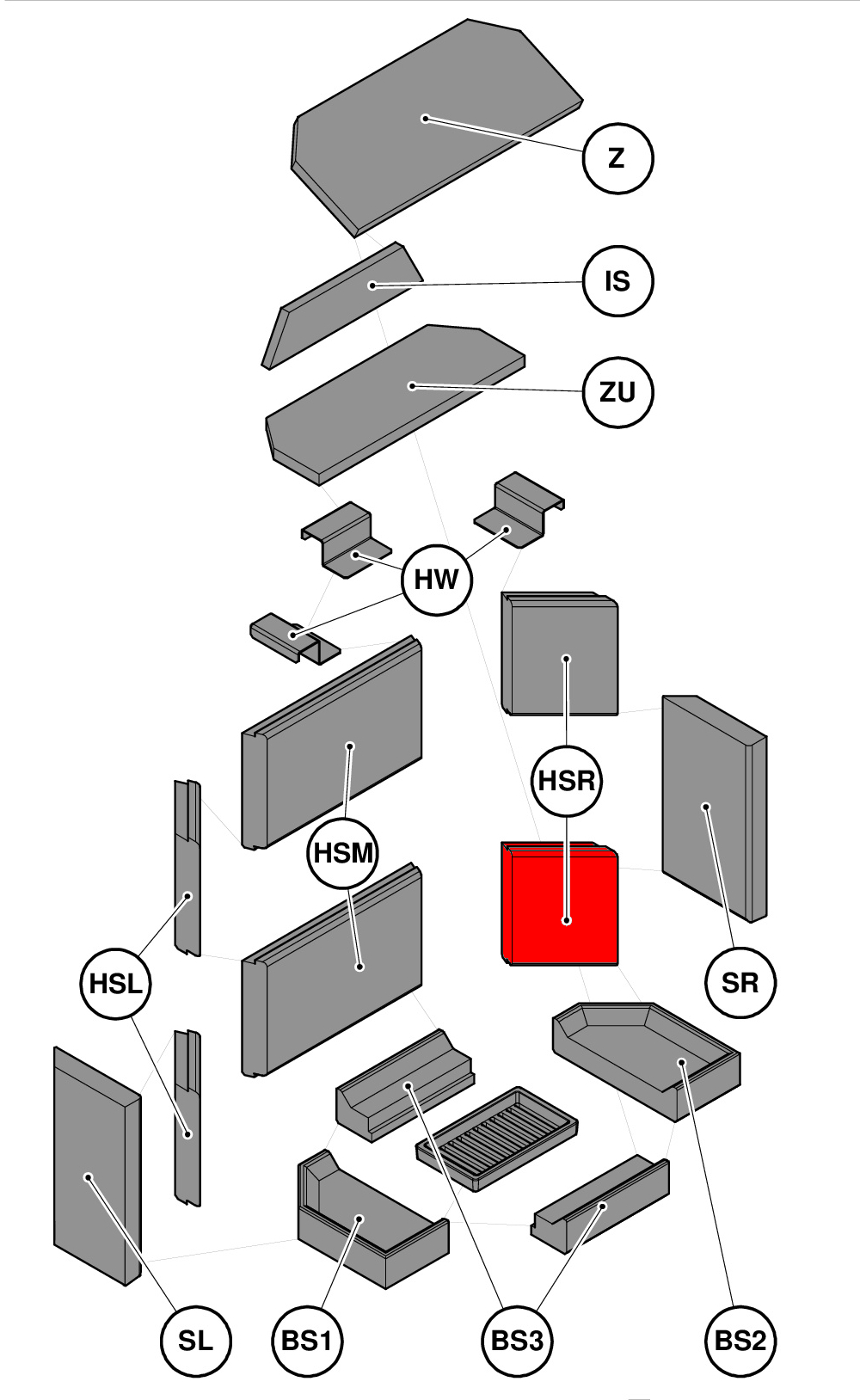 Z

IS

ZU

HW

HSR

HSM

HSL

SR

SL

BS1

BS3

BS2