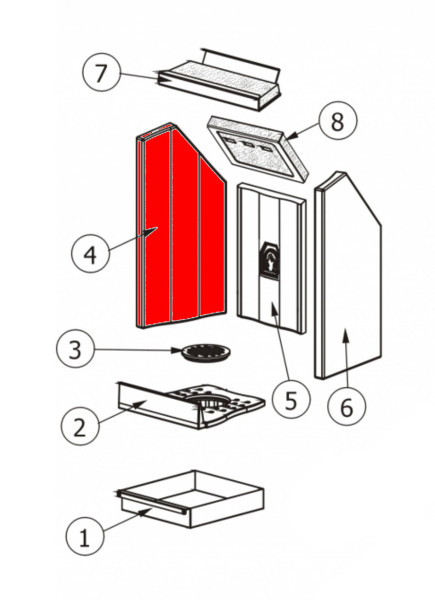 7

8

4

3

5

6

2

1