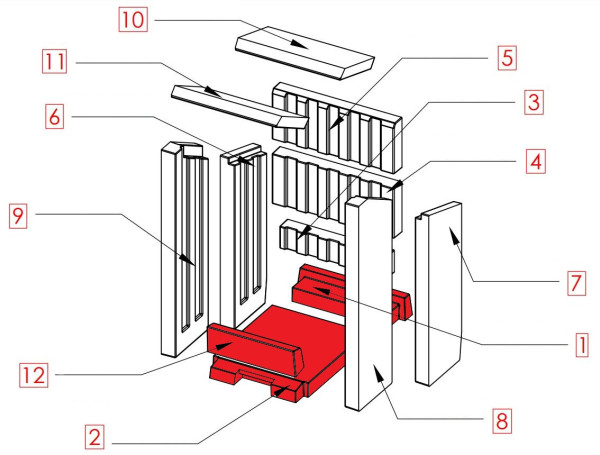 10
11
5
3
6
4
9
7
1
12
8
2