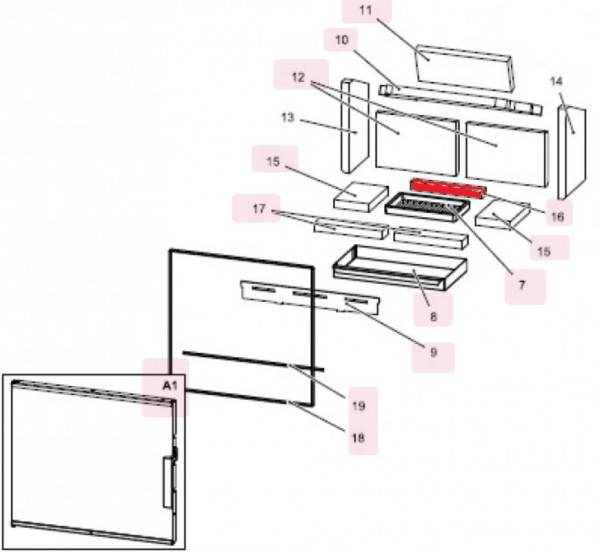 11
10
12
14
13
15
17
16
15
7
8
9
A1
19
18