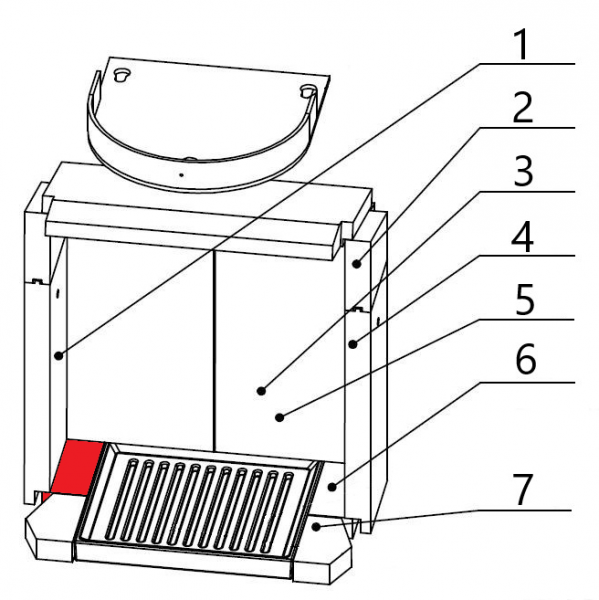 1
2
3
4
5
6
7