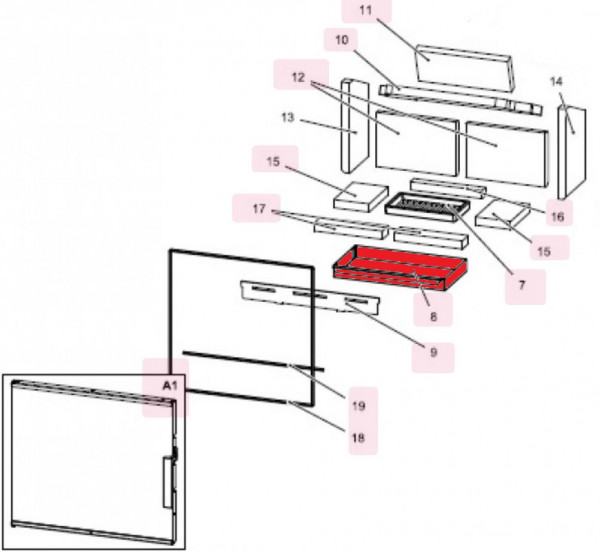 11
10
12
14
13
15
16
17
15
7
8
9
A1
19
18