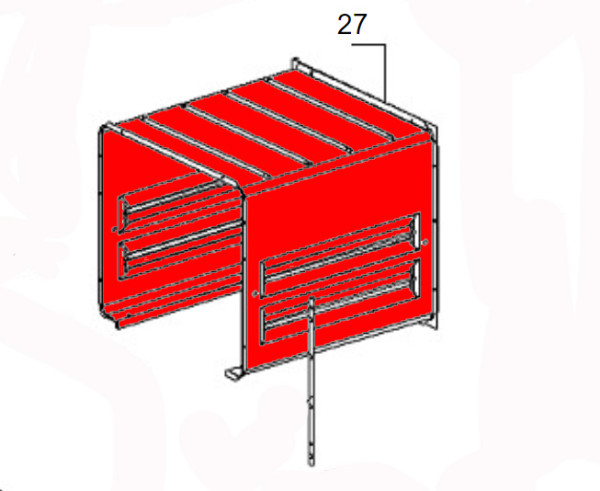 27