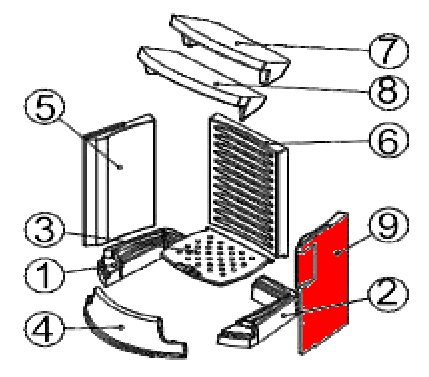 7
8
5
6
3
9
1
2
4