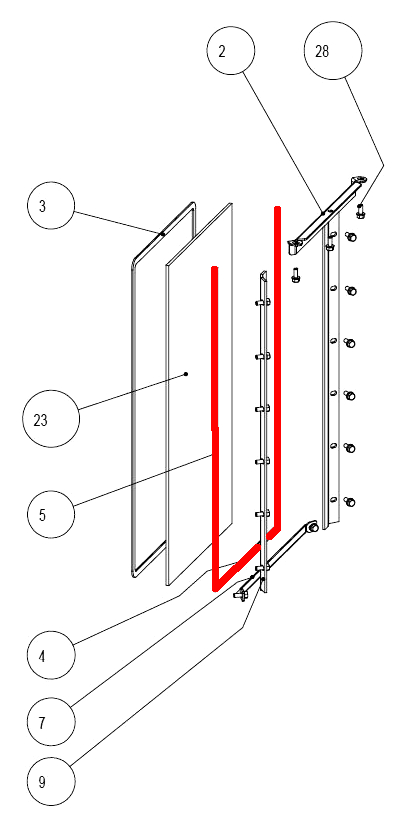 2
28
3
23
5
4
7
9