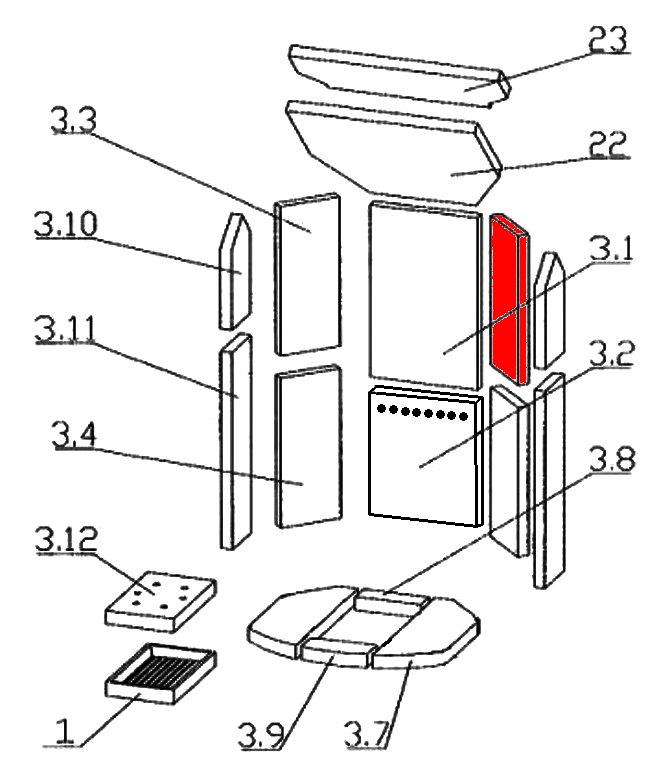 23
3.3
22
3.10
3.1
3.11
3.2
3.4
3.8
3.12
1
3.9
3.7