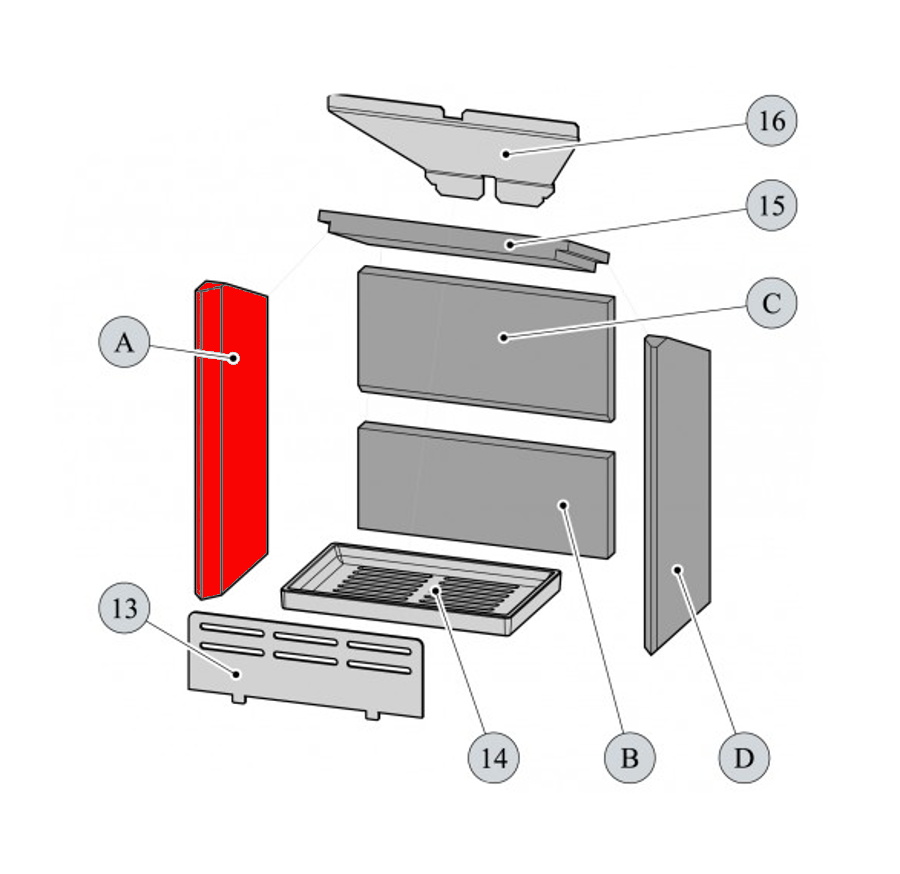 16
15
C
A
13
14
B
D