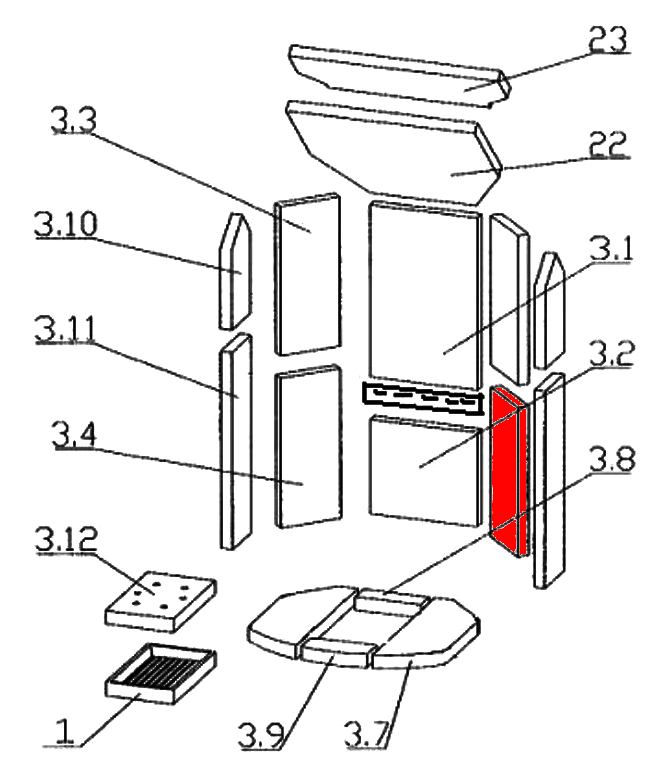 23
3.3
22
3.10
3.1
3.11
3.2
3.4
3.8
3.12
1
3.9
3.7