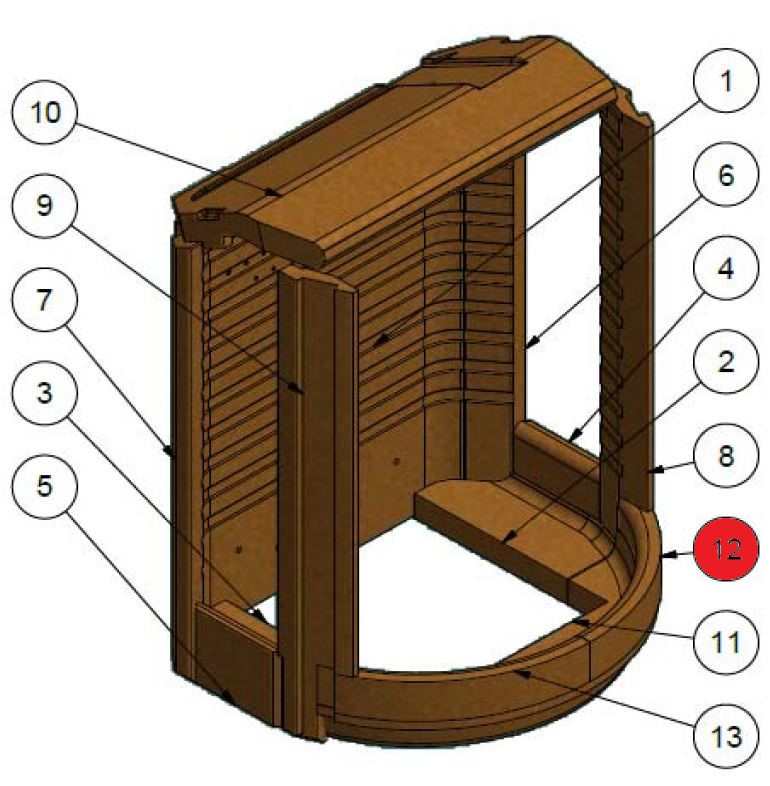 10
9
7
3
5
1
6
4
2
8
12
11
13