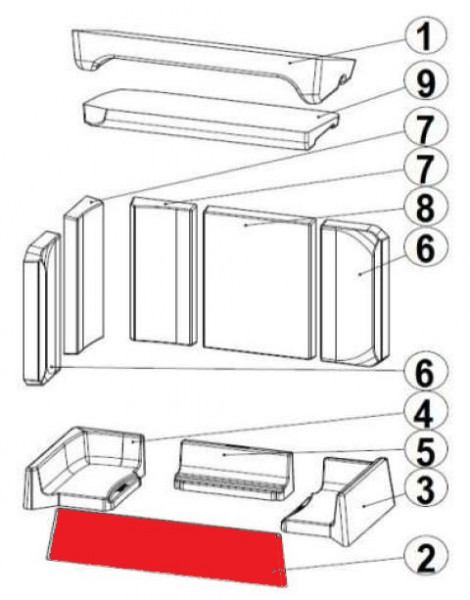 1
9
7
7
8
6
6
4
5
3
2