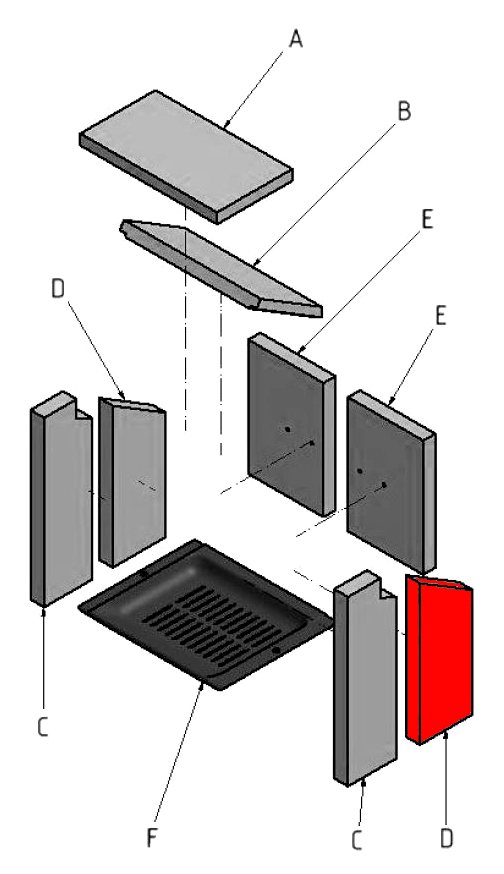 A
B
E
D
E
C
F
C
D