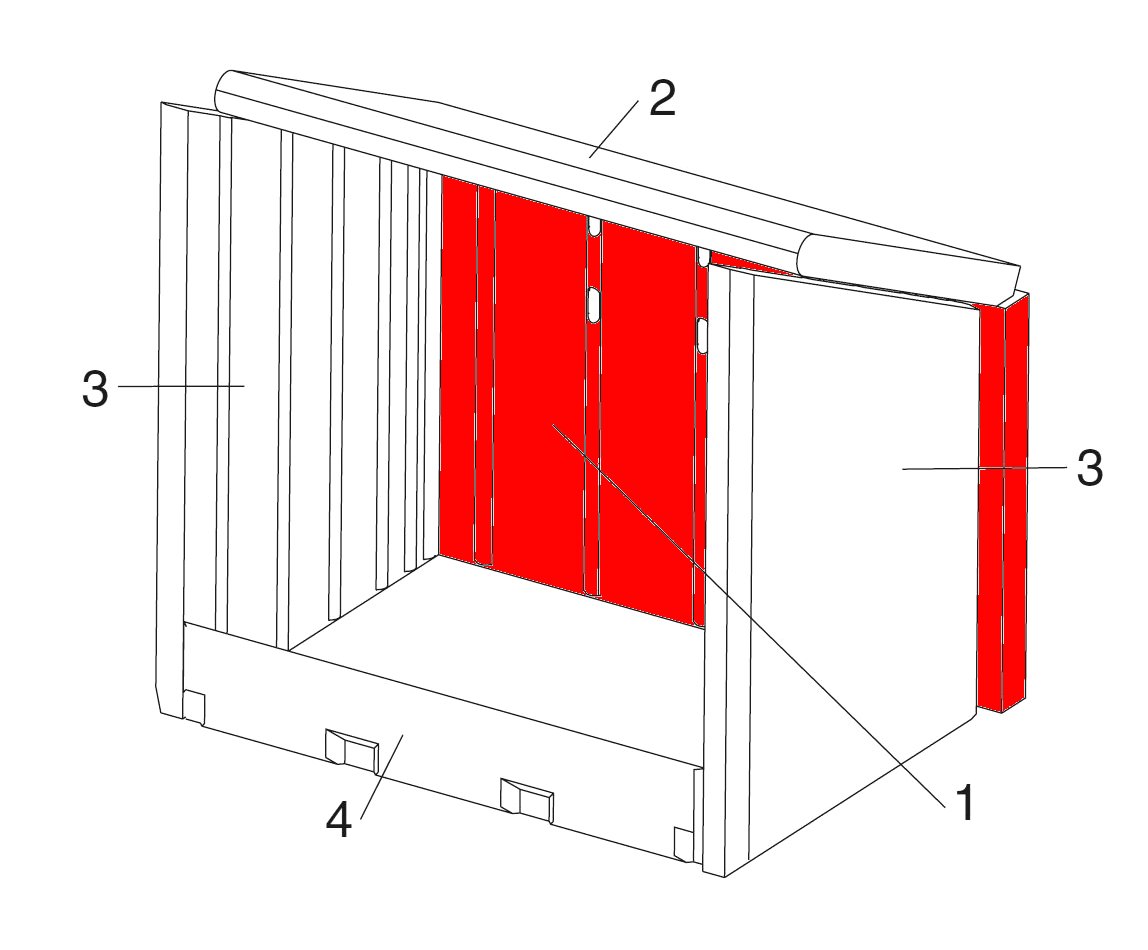 2
3
3
4
1