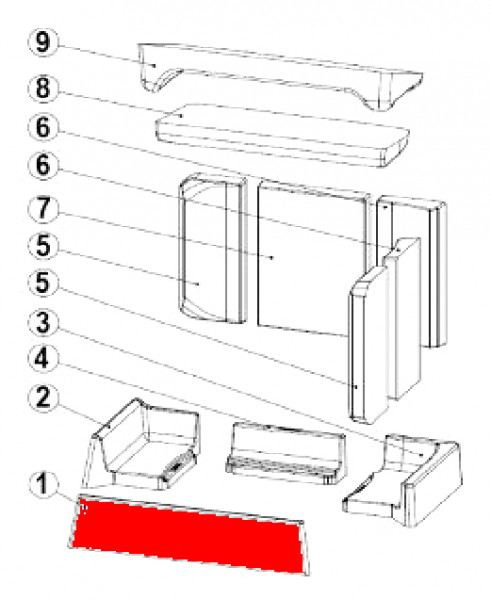 9
8
6
6
7
5
5
3
4
2
1