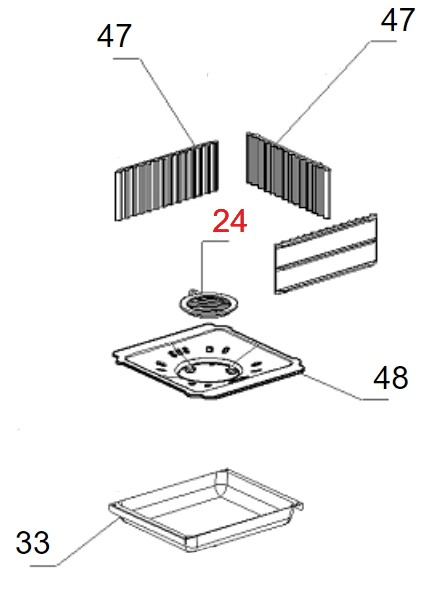 47
47
24
48
33