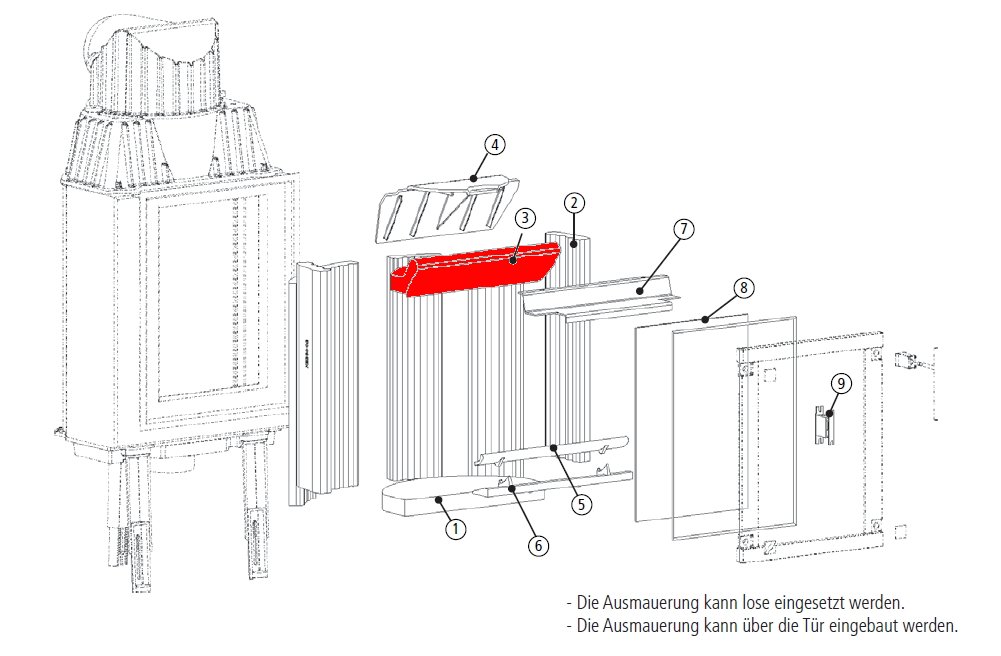 4
3
2
7
8
9
5
1
6

- Die Ausmauerung kann lose eingesetzt werden.
- Die Ausmauerung kann über die Tür eingebaut werden.