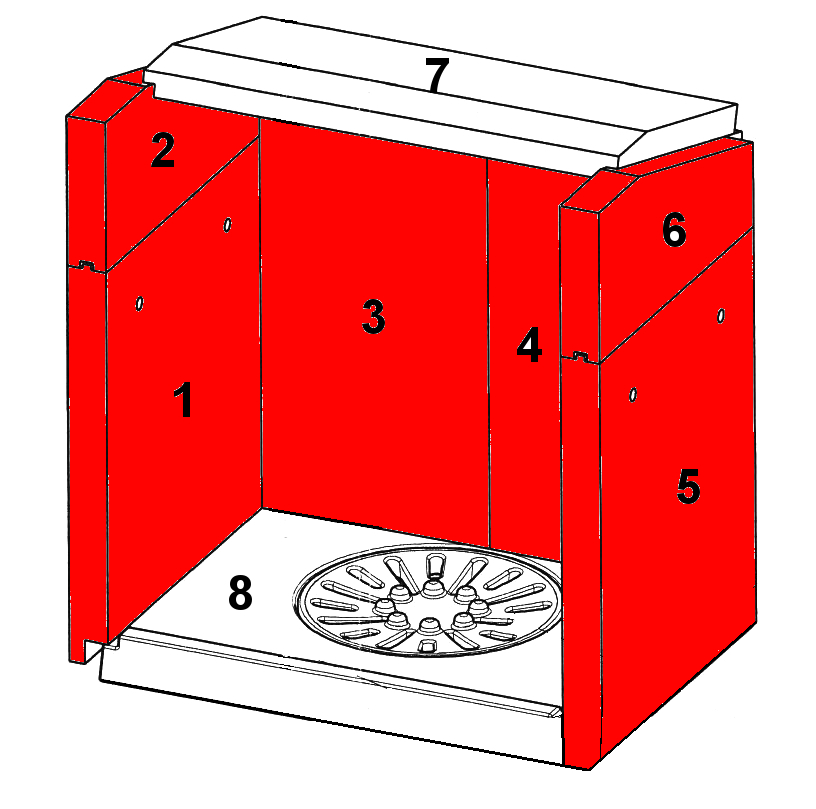 7
2
6
3
4
1
5
8