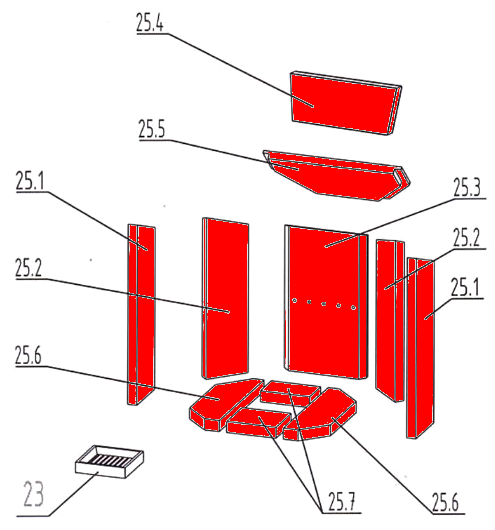 25.4

25.5

25.1

25.3

25.2

25.2

25.1

25.6

23

25.7

25.6