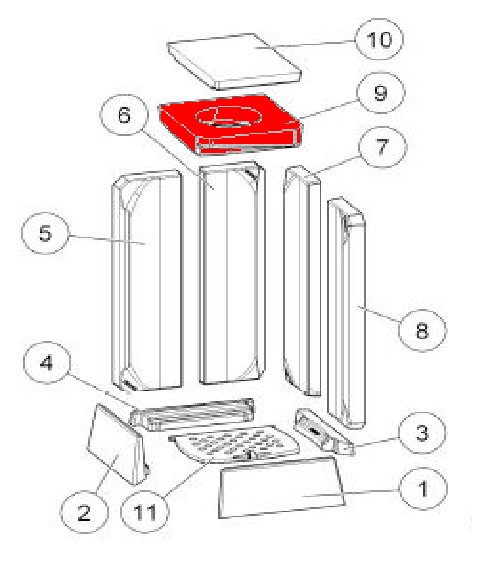 10
9
6
7
5
8
4
3
2
11
1