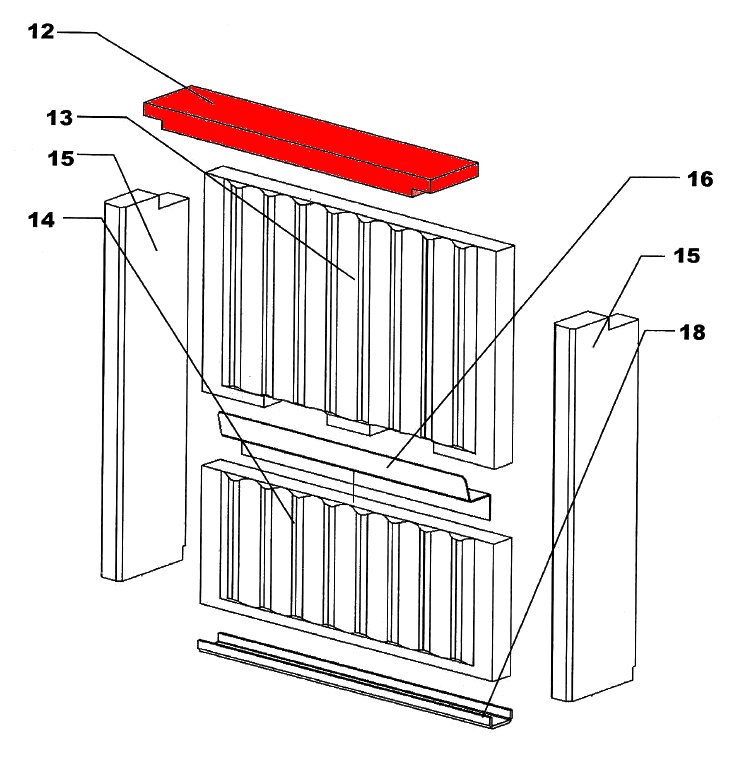 12
13
15
14
16
15
18