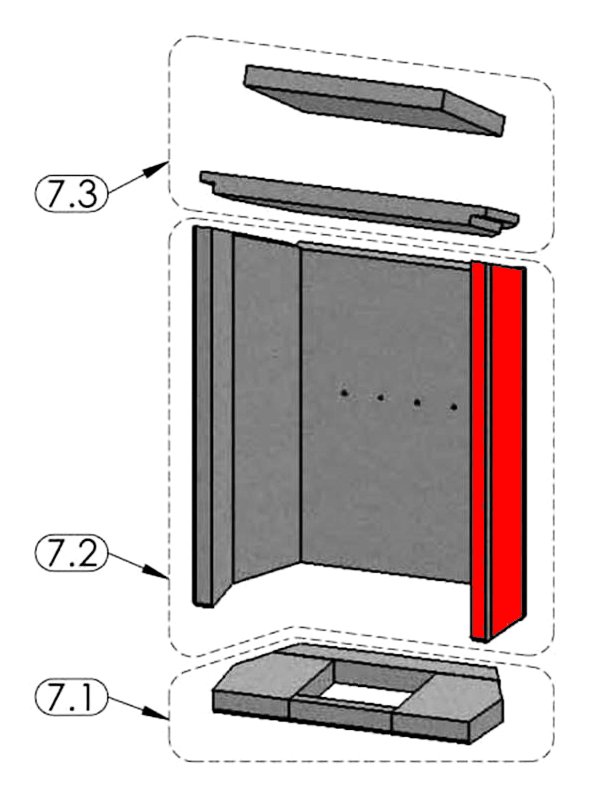 7.3

7.2

7.1