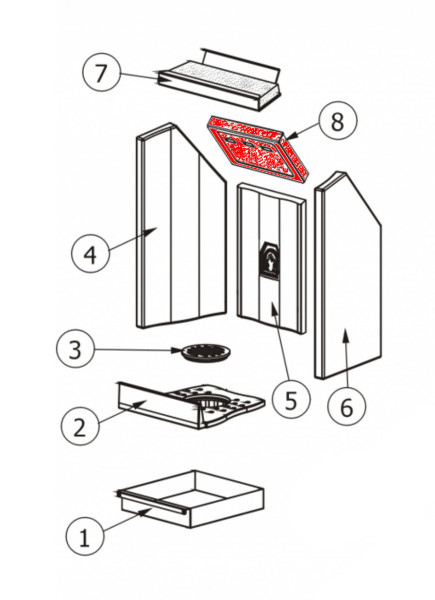 7
8
4
3
5
6
2
1