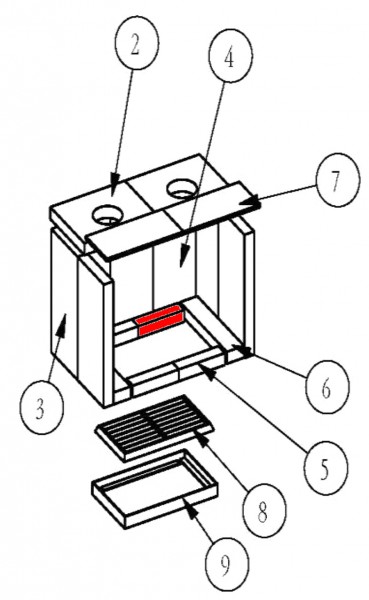 2
4
7
3
6
5
8
9