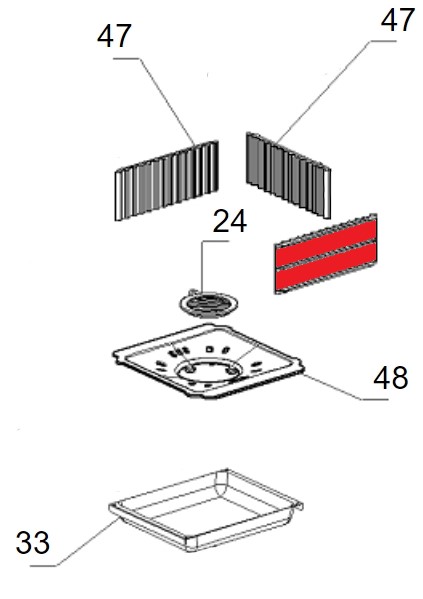 47
47
24
48
33