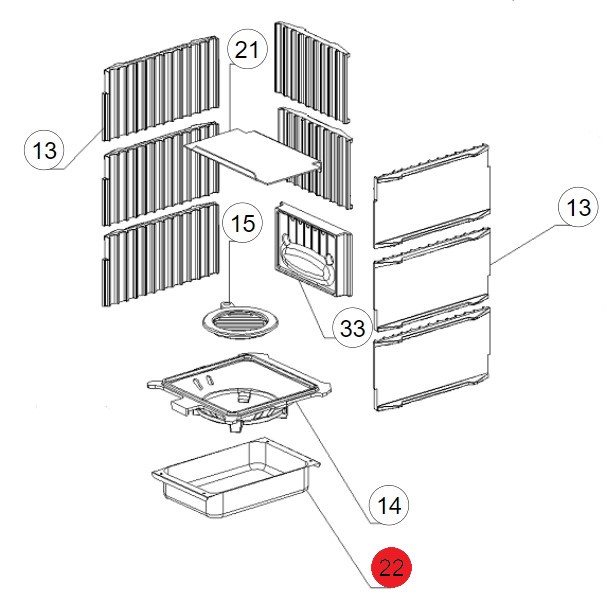 21
13
15
13
33
14
22