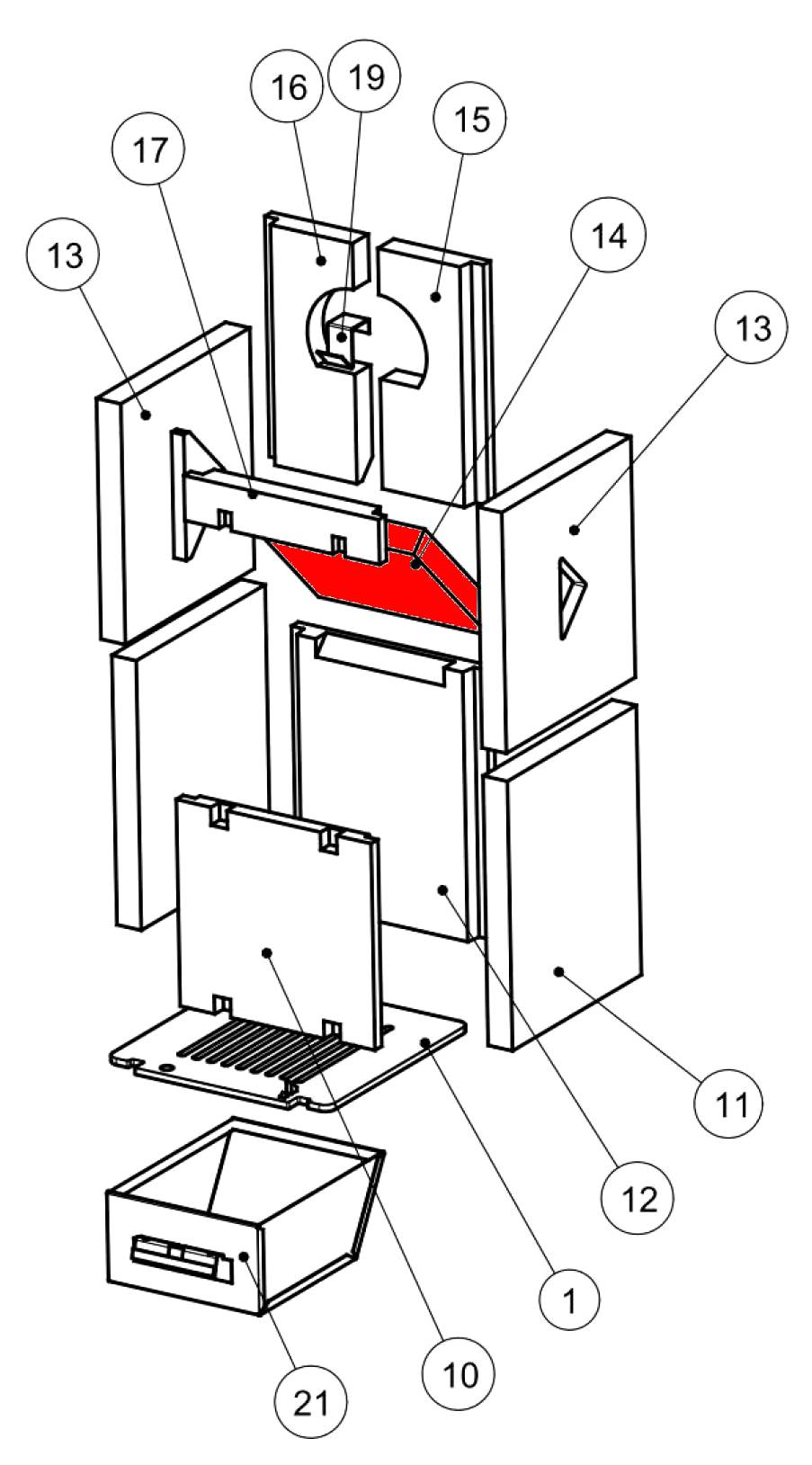 16
19
15
17
14
13
13
11
12
1
10
21