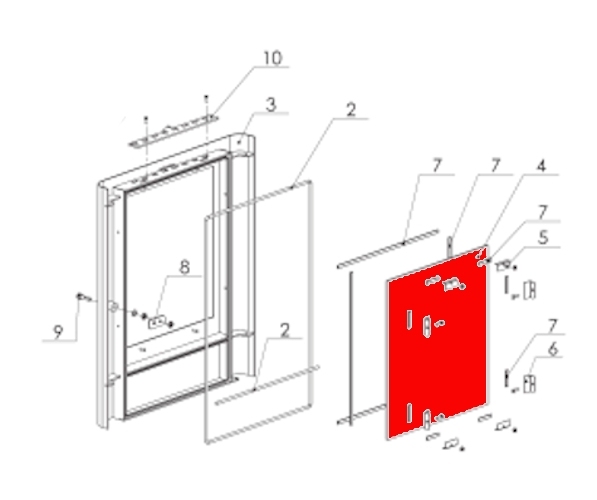 10
3
2
7
7
4
7
5
8
9
2
7
6