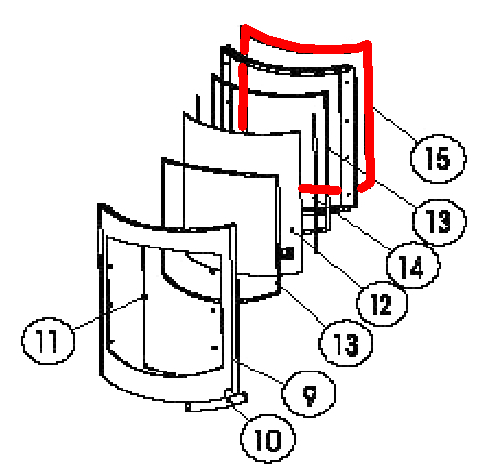 15
13
14
12
13
11
9
10