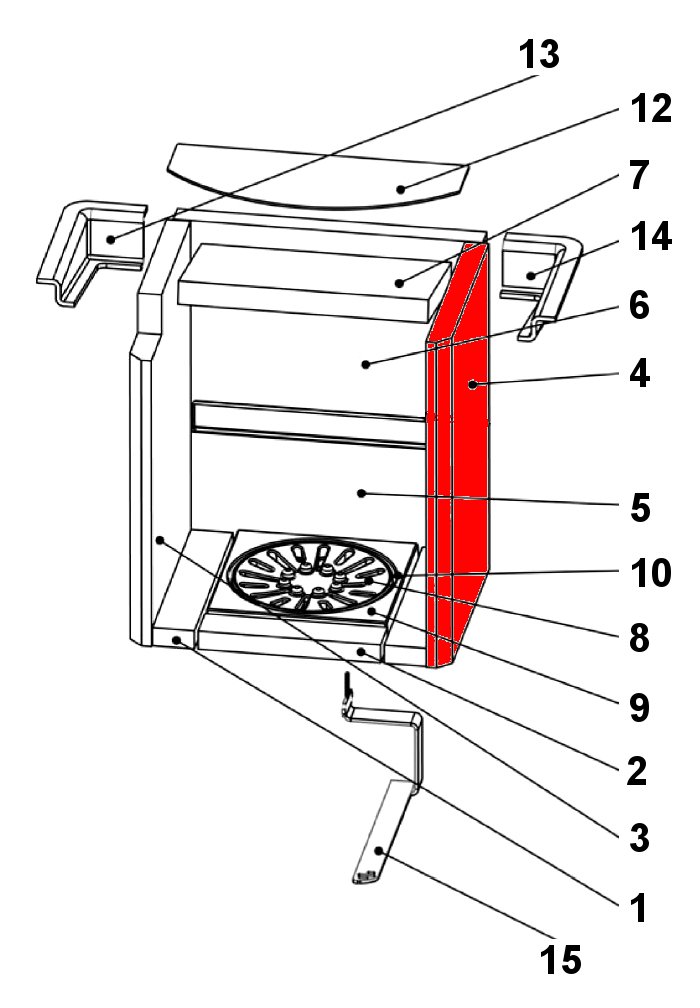 13
12
7
14
6
4
5
10
8
9
2
3
1
15