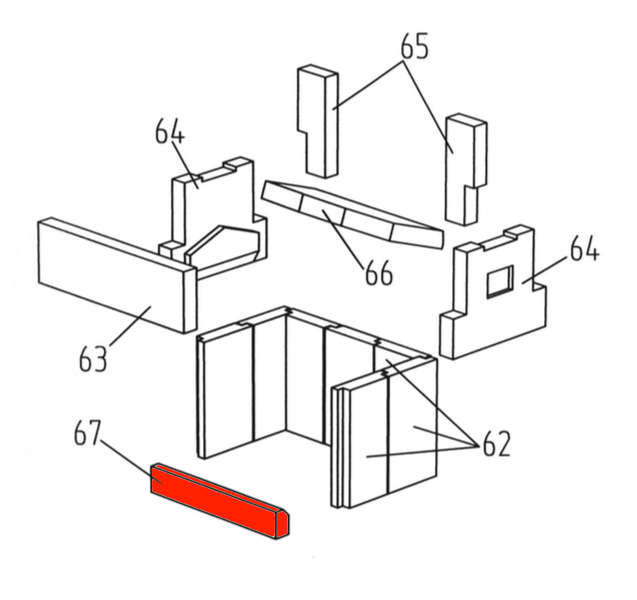 65
64
66
64
63
67
62