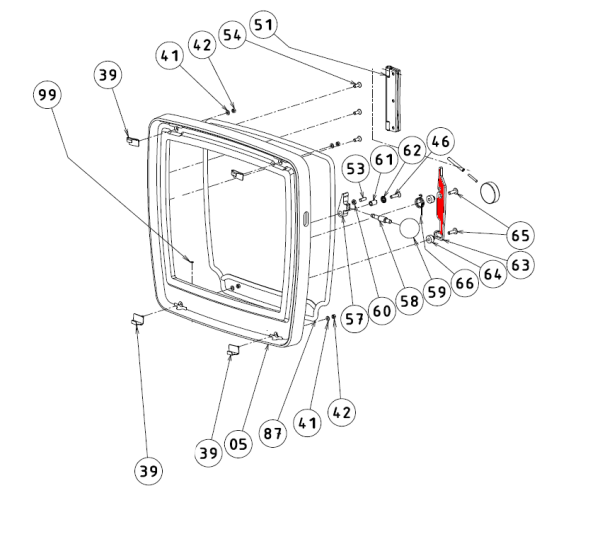 51
54
42
41
39
99
46
62
61
53
65
63
64
66
59
58
60
57
42
41
87
05
39
39