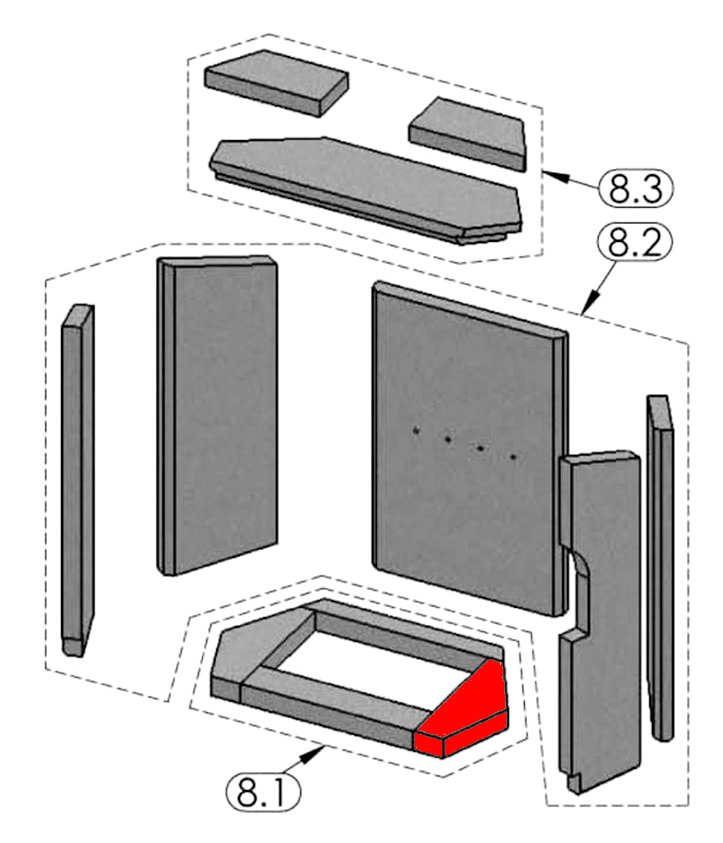 8.3
8.2
8.1