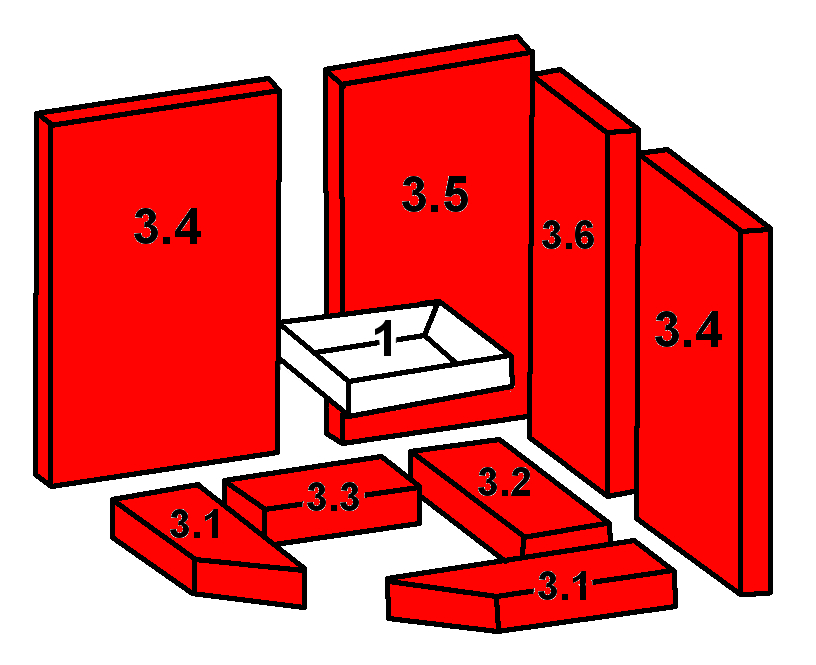 3.4
3.5
3.6
3.4
1
3.3
3.2
3.1
3.1