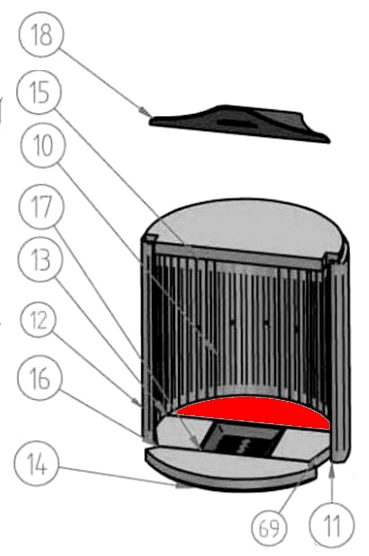 18
15
10
17
13
12
16
14
69
11