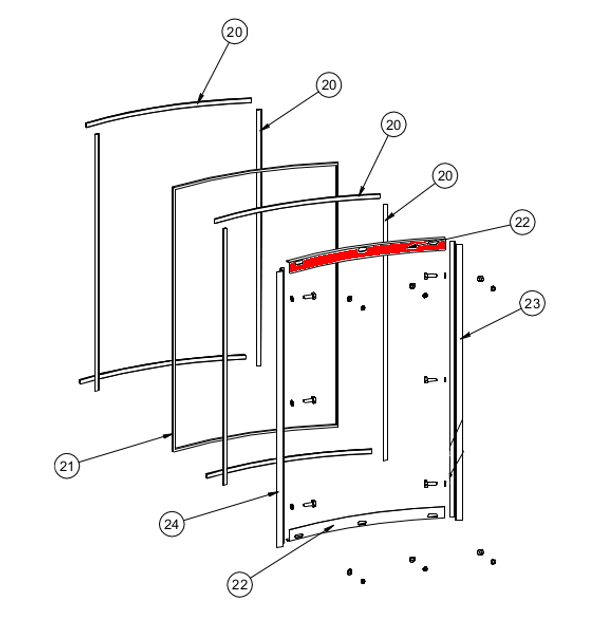 20
20
20
20
22
23
21
24
22