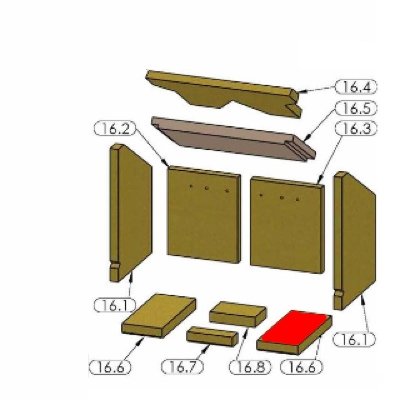 16.4
16.5
16.2
16.3
16.1
16.1
16.6
16.7
16.8
16.6