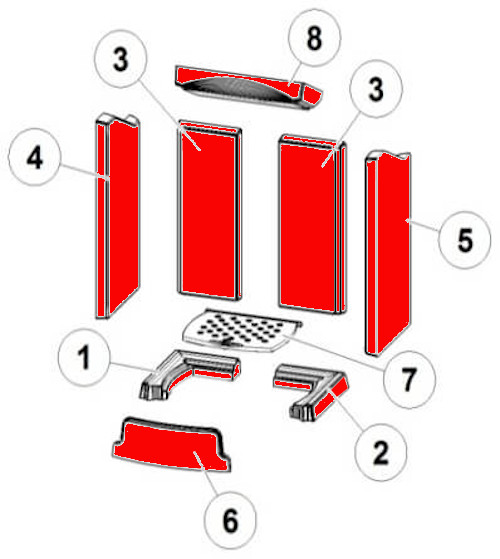 8
3
3
4
5
1
7
2
6