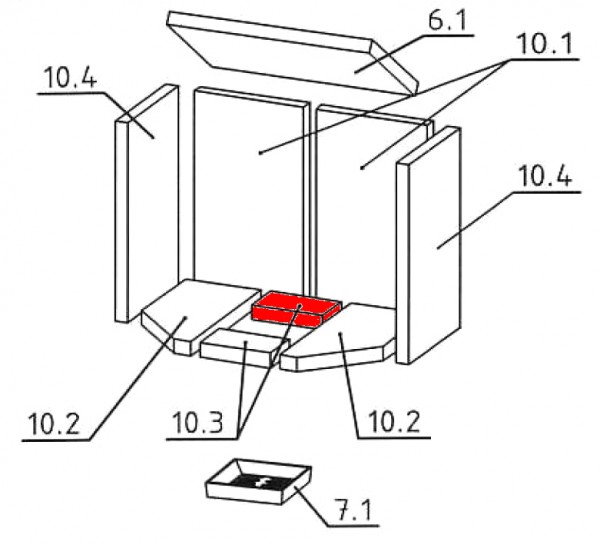 6.1
10.1
10.4
10.4
10.2
10.3
10.2
7.1