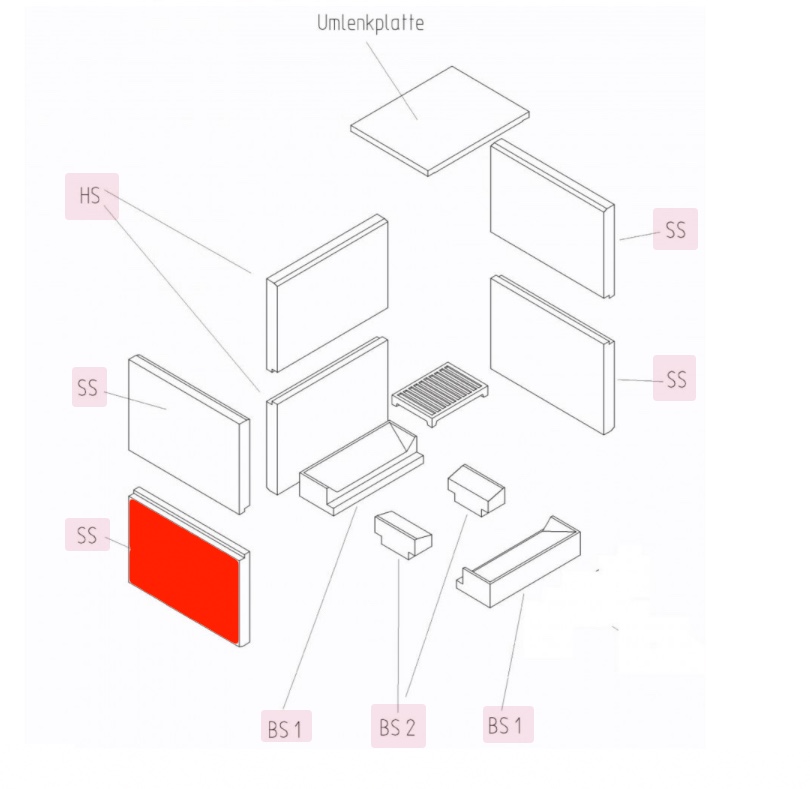 Umlenkplatte

HS

SS

SS

SS

SS

BS 1

BS 2

BS 1