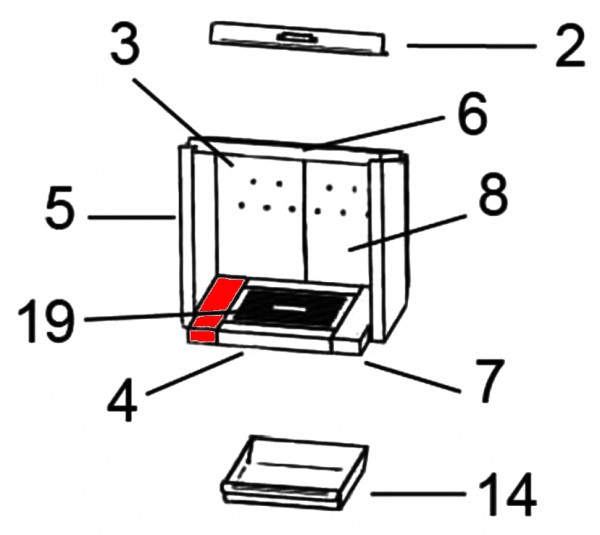 3
2
6
5
8
19
4
7
14