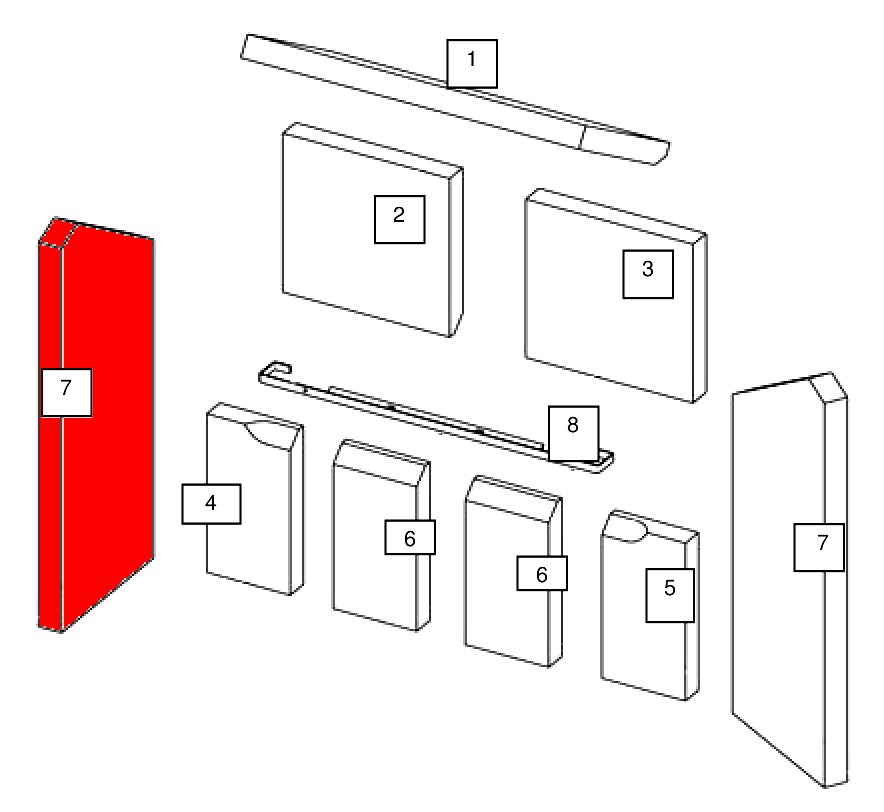 1
2
3
7
8
4
6
6
5
7