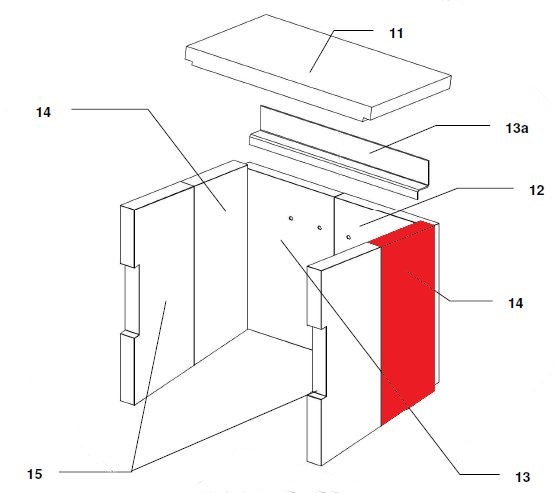 11
14
13a
12
14
15
13