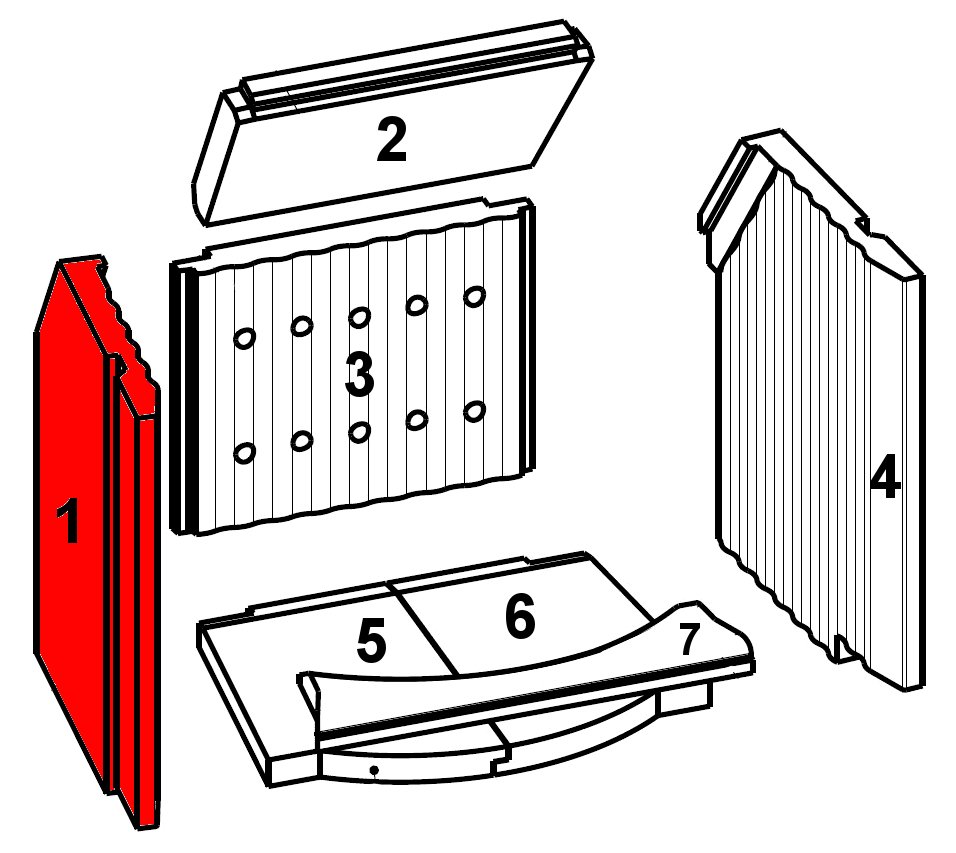 2
3
1
4
5
6
7