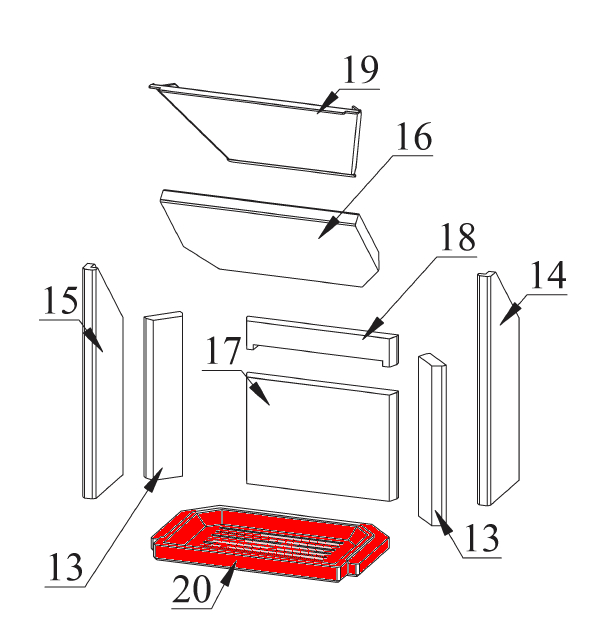 19
16
18
14
15
17
13
13
20