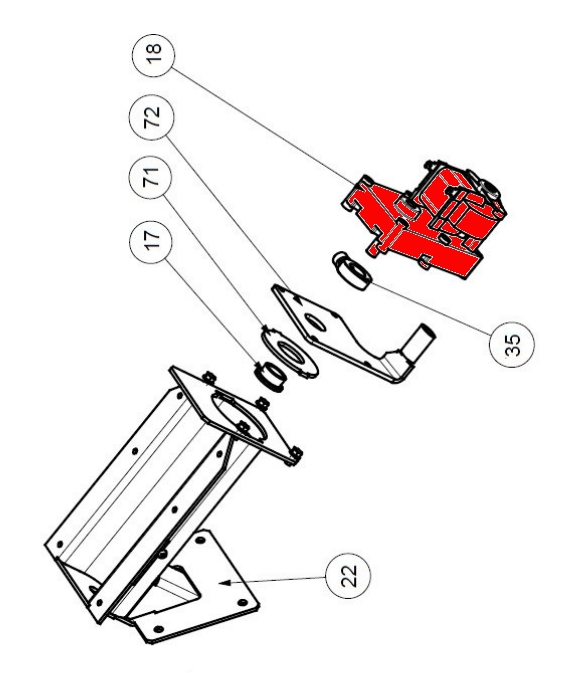 18

72

71

17

35

22