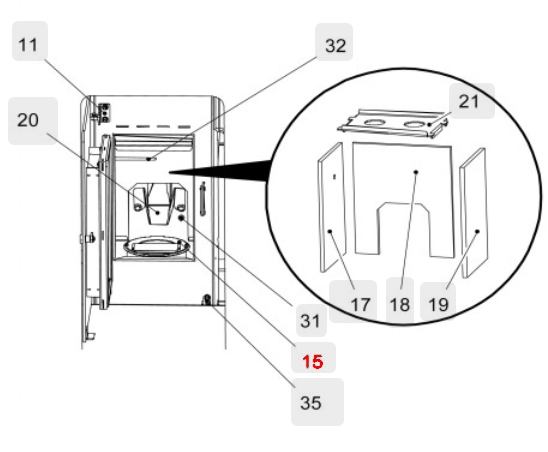 11
32
20
21
17
18
19
31
15
35